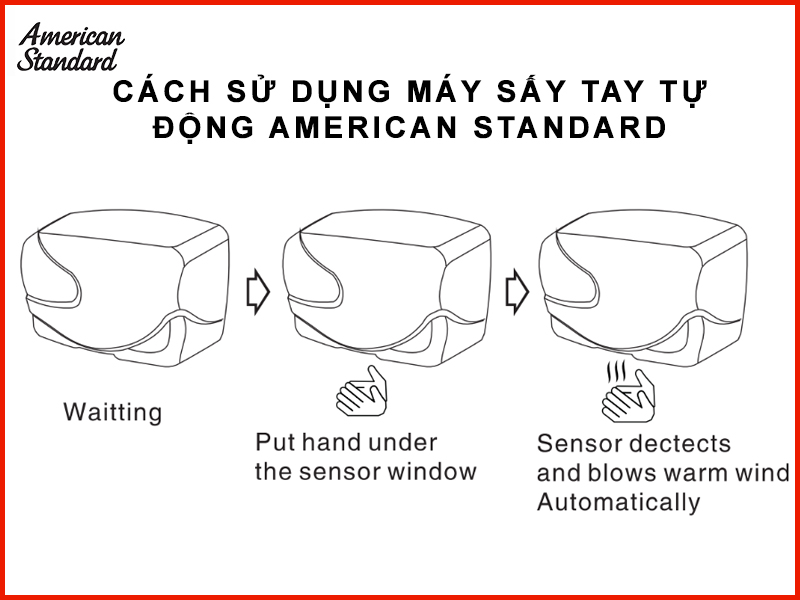 American Standard

CÁCH SỬ DỤNG MÁY SẤY TAY TỰ ĐỘNG AMERICAN STANDARD

Waitting

Put hand under the sensor window

Sensor dectects and blows warm wind Automatically